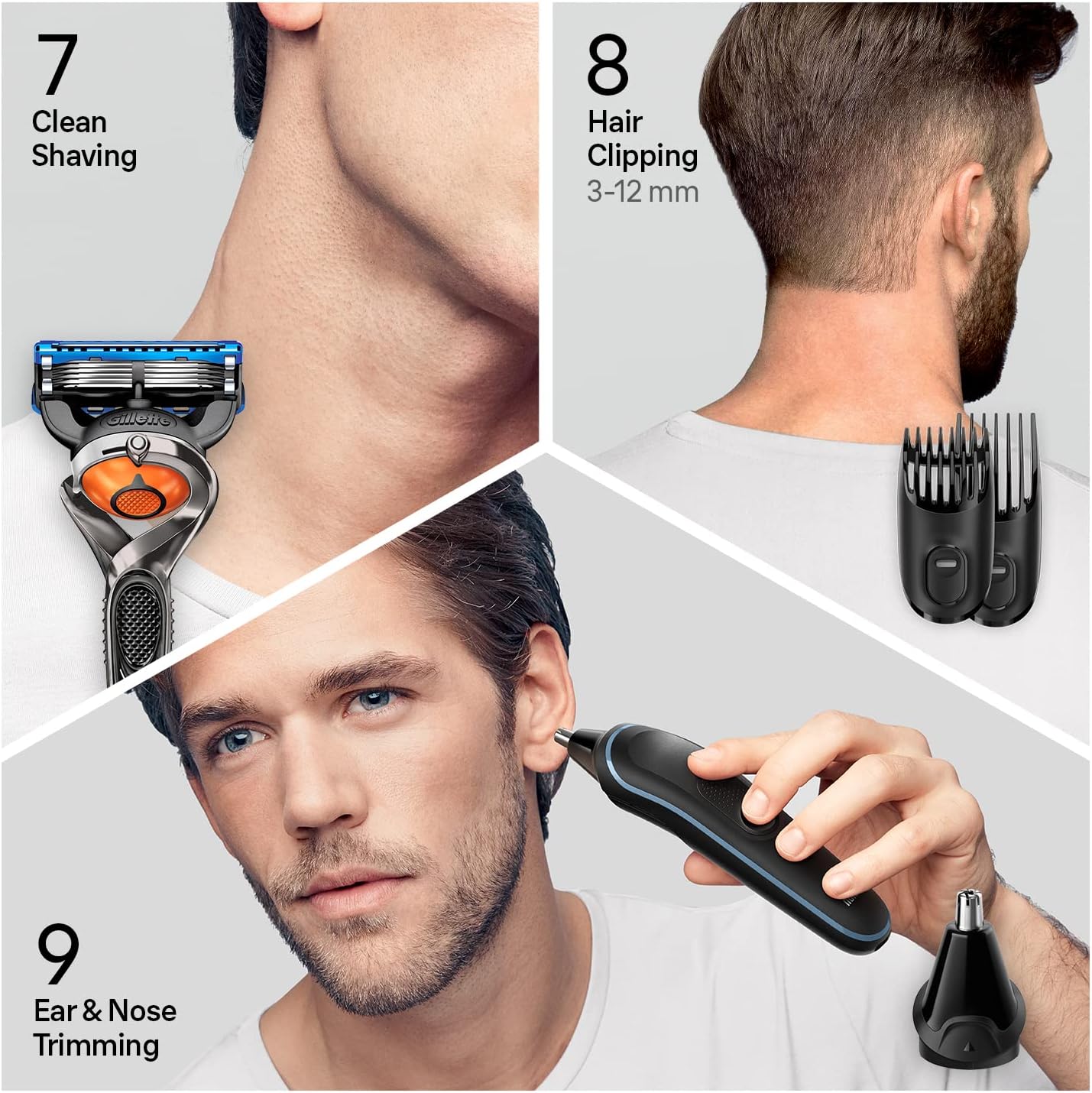 7
Clean Shaving

Gillette

8
Hair Clipping
3-12 mm

9
Ear & Nose Trimming