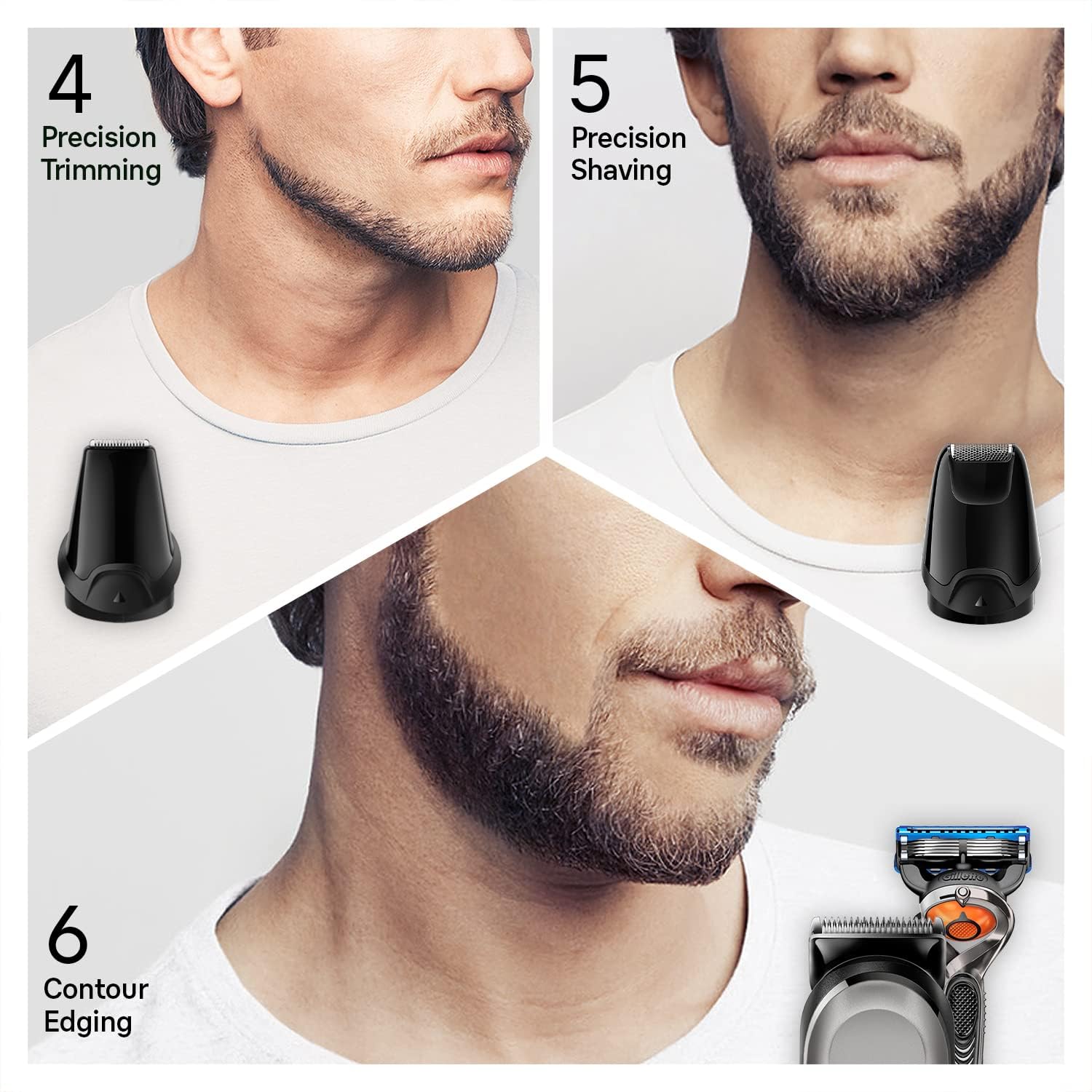 4
Precision Trimming

5
Precision Shaving

6
Contour Edging

Gillette